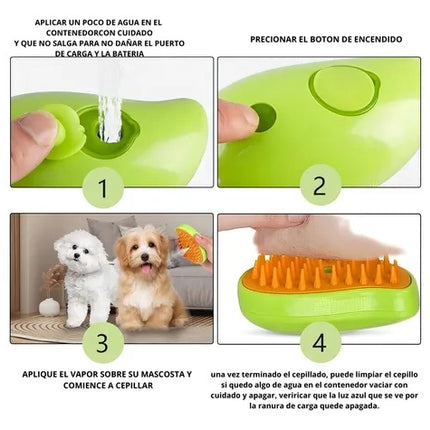 APLICAR UN POCO DE AGUA EN EL CONTENEDORCON CUIDADO Y QUE NO SALGA PARA NO DAÑAR EL PUERTO DE CARGA Y LA BATERIA

PRECIONAR EL BOTON DE ENCENDIDO

1

2

3

4

APLIQUE EL VAPOR SOBRE SU MASCOSTA Y COMIENCE A CEPILLAR

una vez terminado el cepillado, puede limpiar el cepillo si quedo algo de agua en el contenedor vaciar con cuidado y apagar, veriricar que la luz azul que se ve por la ranura de carga quede apagada.